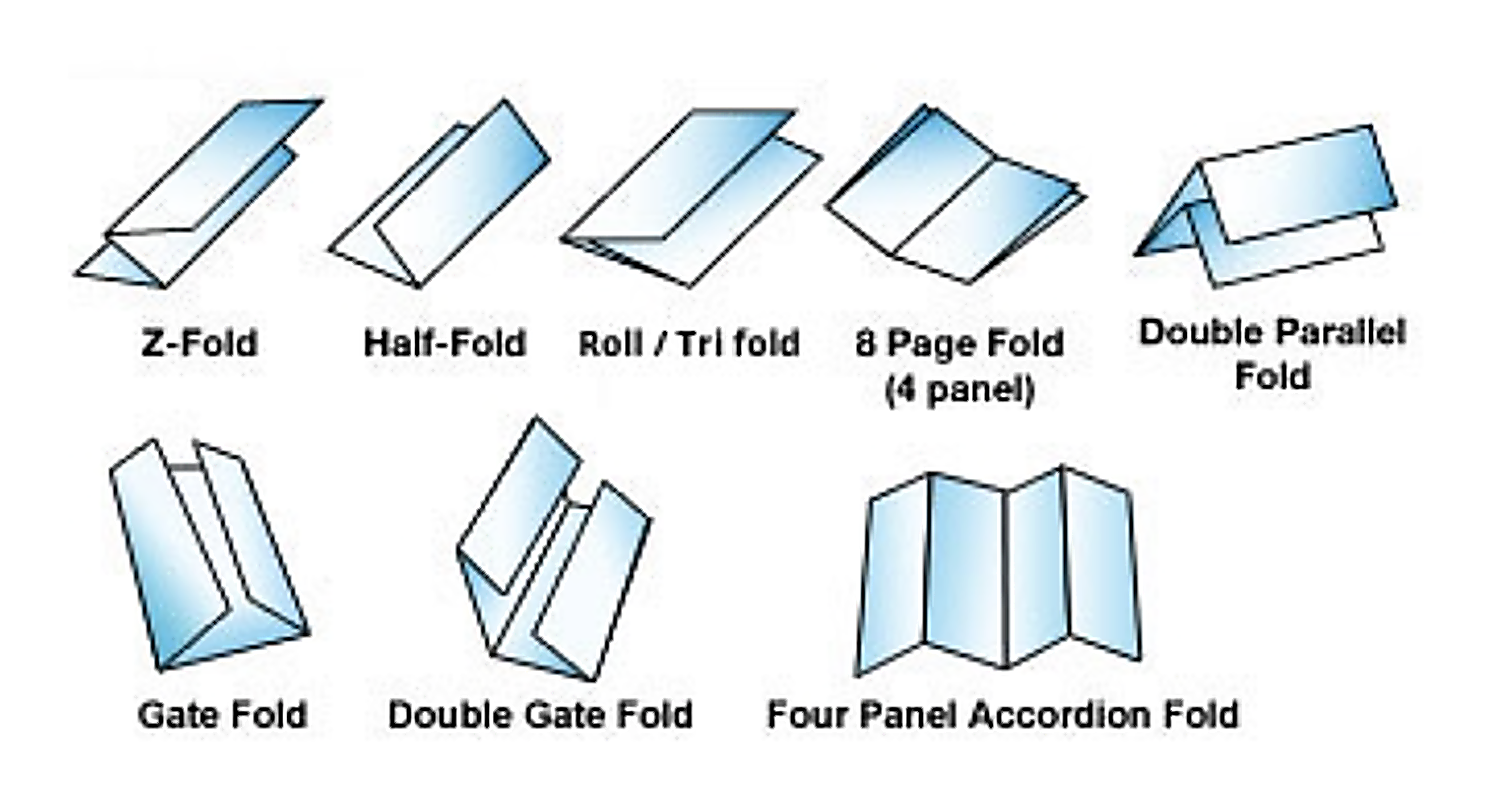 Z-Fold

Half-Fold

Roll / Tri fold

8 Page Fold (4 panel)

Double Parallel Fold

Gate Fold

Double Gate Fold

Four Panel Accordion Fold